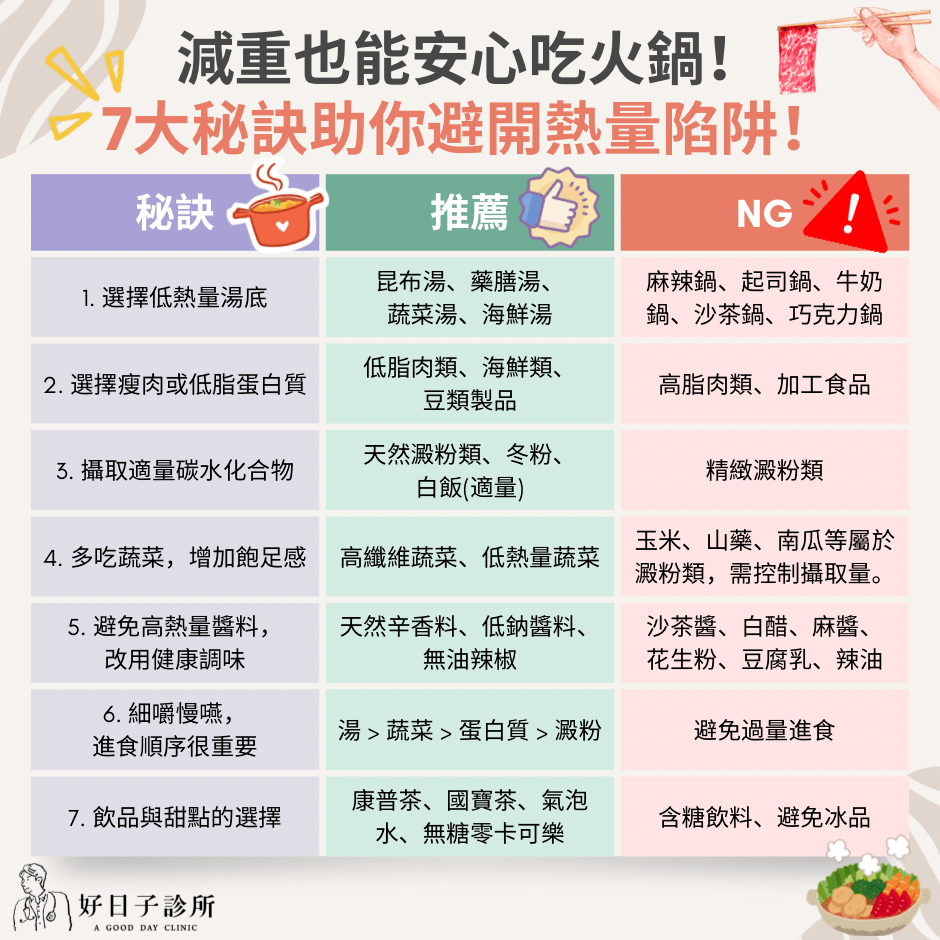 減重也能安心吃火鍋！
7大秘訣助你避開熱量陷阱！

| 秘訣 | 推薦 | NG |
|---|---|---|
| 1. 選擇低熱量湯底 | 昆布湯、藥膳湯、蔬菜湯、海鮮湯 | 麻辣鍋、起司鍋、牛奶鍋、沙茶鍋、巧克力鍋 |
| 2. 選擇瘦肉或低脂蛋白質 | 低脂肉類、海鮮類、豆類製品 | 高脂肉類、加工食品 |
| 3. 攝取適量碳水化合物 | 天然澱粉類、冬粉、白飯(適量) | 精緻澱粉類 |
| 4. 多吃蔬菜，增加飽足感 | 高纖維蔬菜、低熱量蔬菜 | 玉米、山藥、南瓜等屬於澱粉類，需控制攝取量。 |
| 5. 避免高熱量醬料，改用健康調味 | 天然辛香料、低鈉醬料、無油辣椒 | 沙茶醬、白醋、麻醬、花生粉、豆腐乳、辣油 |
| 6. 細嚼慢嚥，進食順序很重要 | 湯 > 蔬菜 > 蛋白質 > 澱粉 | 避免過量進食 |
| 7. 飲品與甜點的選擇 | 康普茶、國寶茶、氣泡水、無糖零卡可樂 | 含糖飲料、避免冰品 |

好日子診所
A GOOD DAY CLINIC