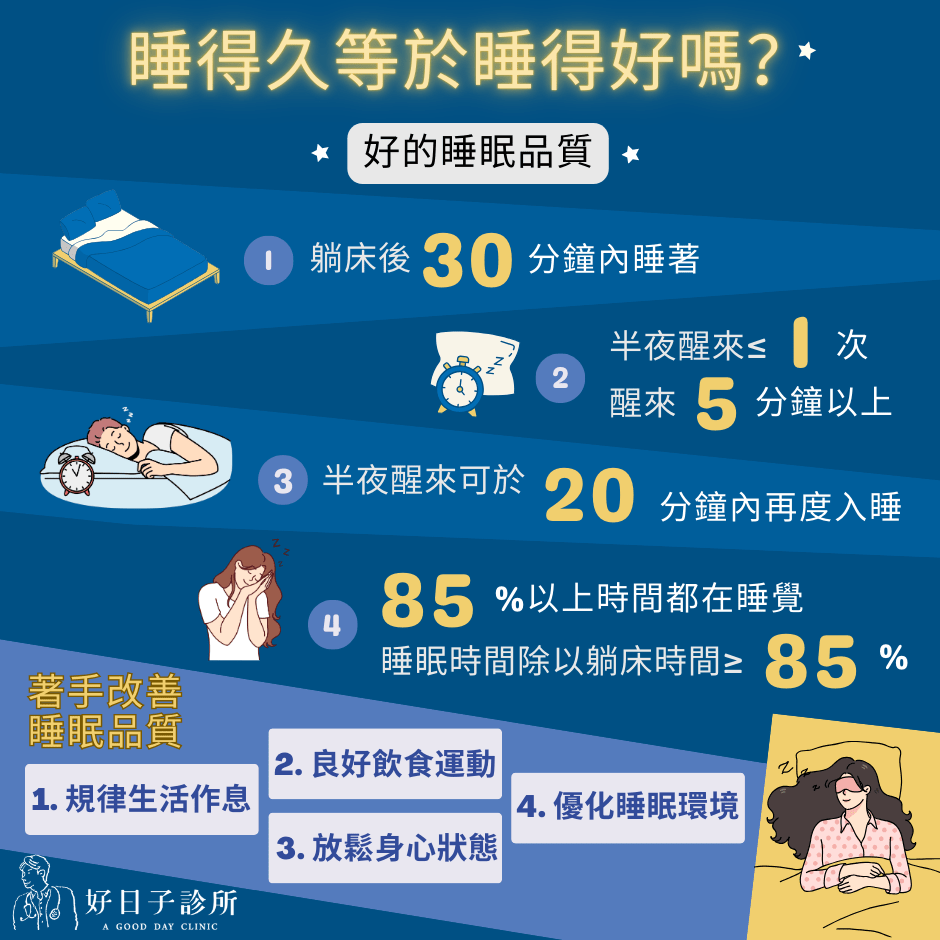 睡得久等於睡得好嗎?

好的睡眠品質

1 躺床後 30 分鐘內睡著

2 半夜醒來≤ 1 次
醒來 5 分鐘以上

3 半夜醒來可於 20 分鐘內再度入睡

4 85 %以上時間都在睡覺
睡眠時間除以躺床時間≥ 85 %

著手改善
睡眠品質

1. 規律生活作息

2. 良好飲食運動

3. 放鬆身心狀態

4. 優化睡眠環境

好日子診所
A GOOD DAY CLINIC